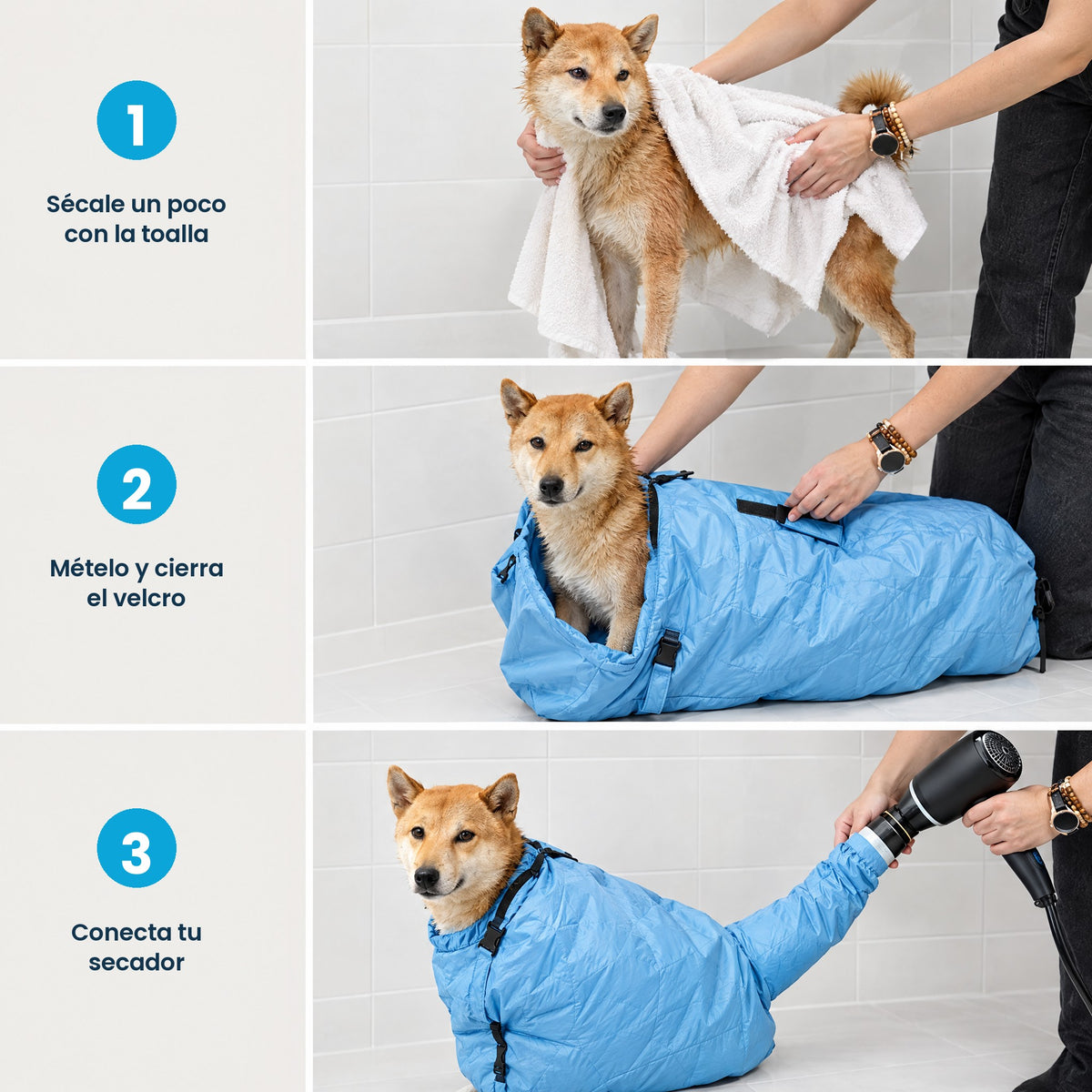 1

Sécale un poco con la toalla

2

Mételo y cierra el velcro

3

Conecta tu secador